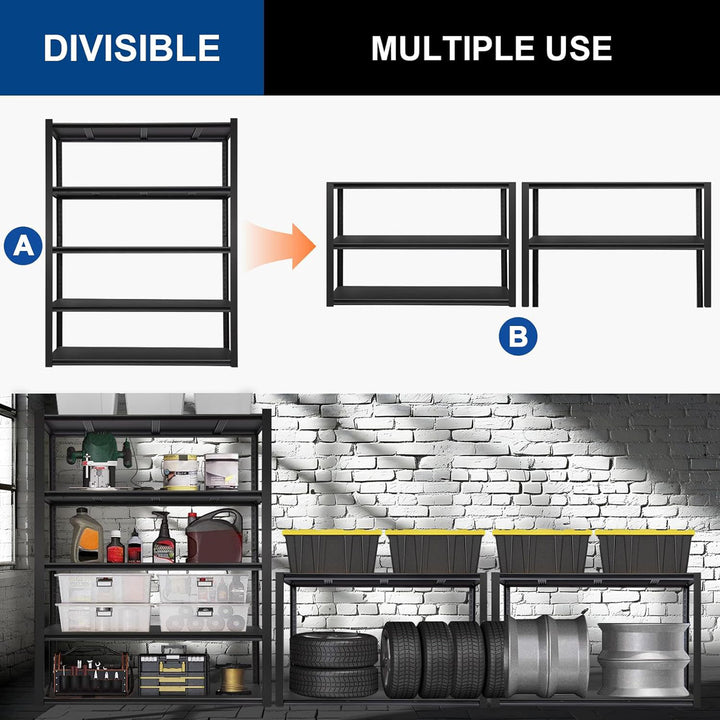 DIVISIBLE

MULTIPLE USE

A

B